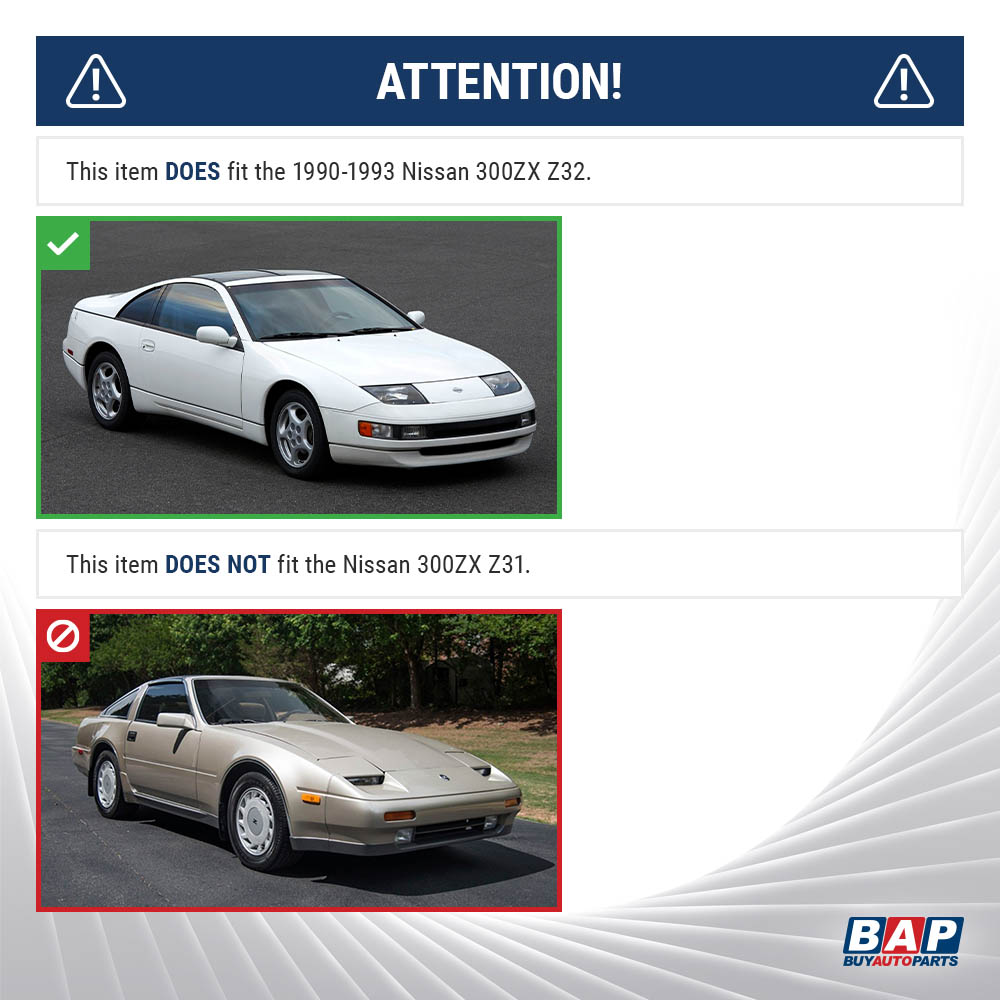 ATTENTION!

This item DOES fit the 1990-1993 Nissan 300ZX Z32.

This item DOES NOT fit the Nissan 300ZX Z31.

BAP
BUYAUTOPARTS